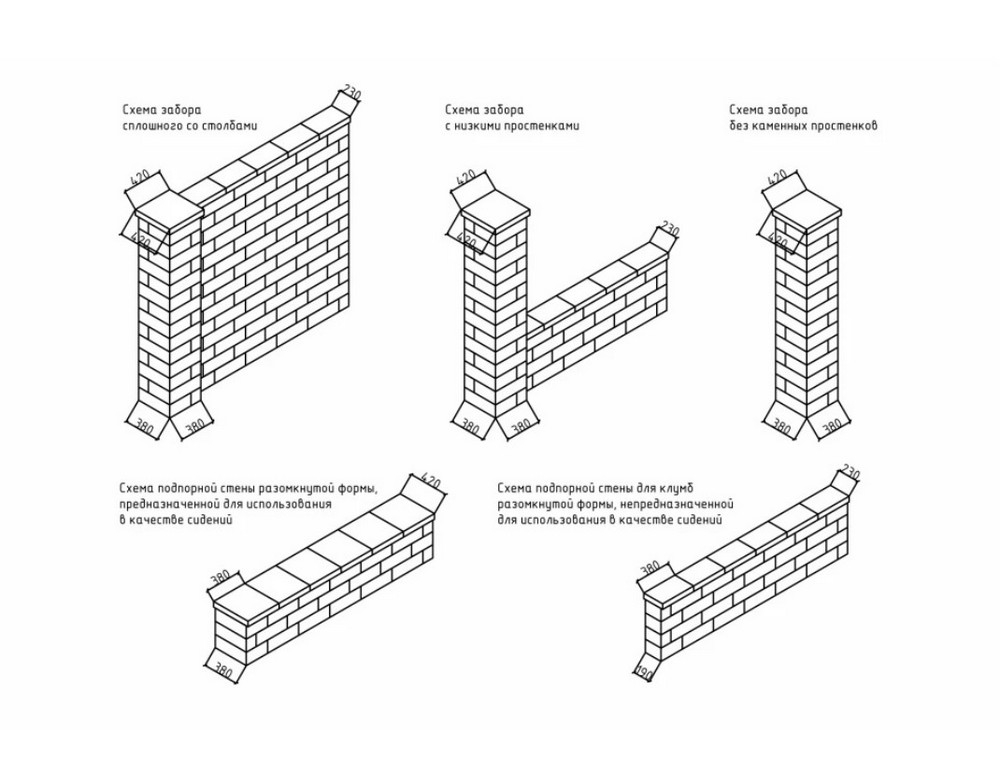 Схема забора сплошного со столбами

230

420

420

380

380

Схема забора с низкими простенками

420

420

230

380

380

Схема забора без каменных простенков

420

420

380

380

Схема подпорной стены разомкнутой формы, предназначенной для использования в качестве сидений

420

380

380

Схема подпорной стены для клумб разомкнутой формы, непредназначенной для использования в качестве сидений

230

380

190