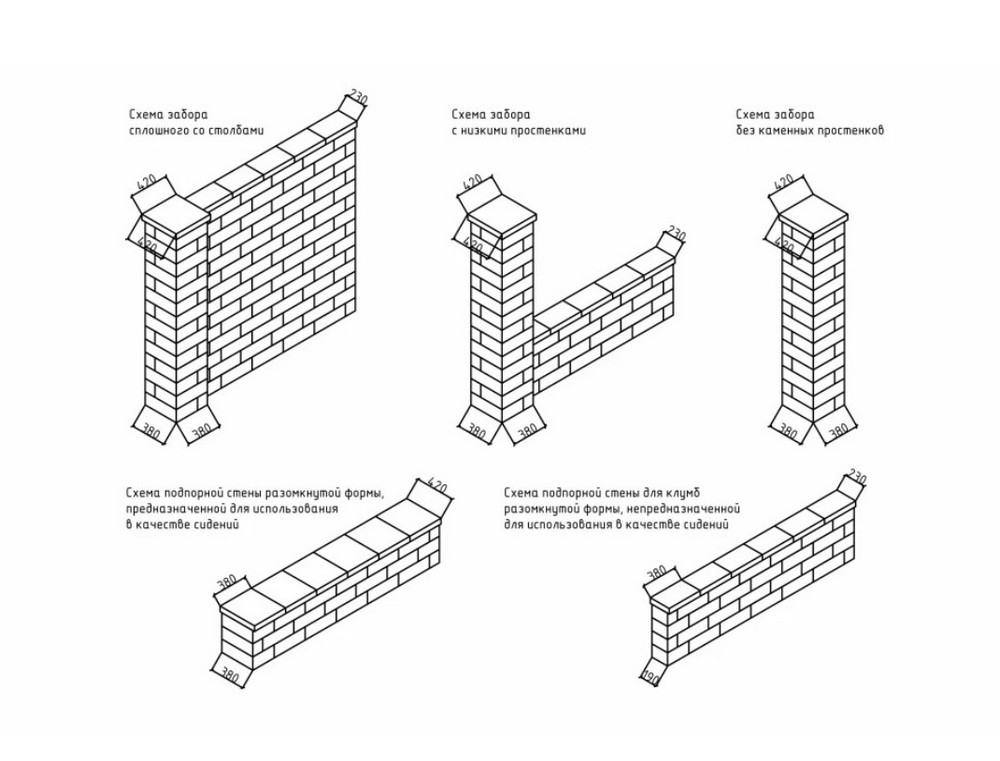 Схема забора
сплошного со столбами

230

420

420

380

380

Схема забора
с низкими простенками

420

420

230

380

380

Схема забора
без каменных простенков

420

420

380

380

Схема подпорной стены разомкнутой формы, предназначенной для использования в качестве сидений

420

380

380

Схема подпорной стены для клумб разомкнутой формы, непредназначенной для использования в качестве сидений

230

380

190