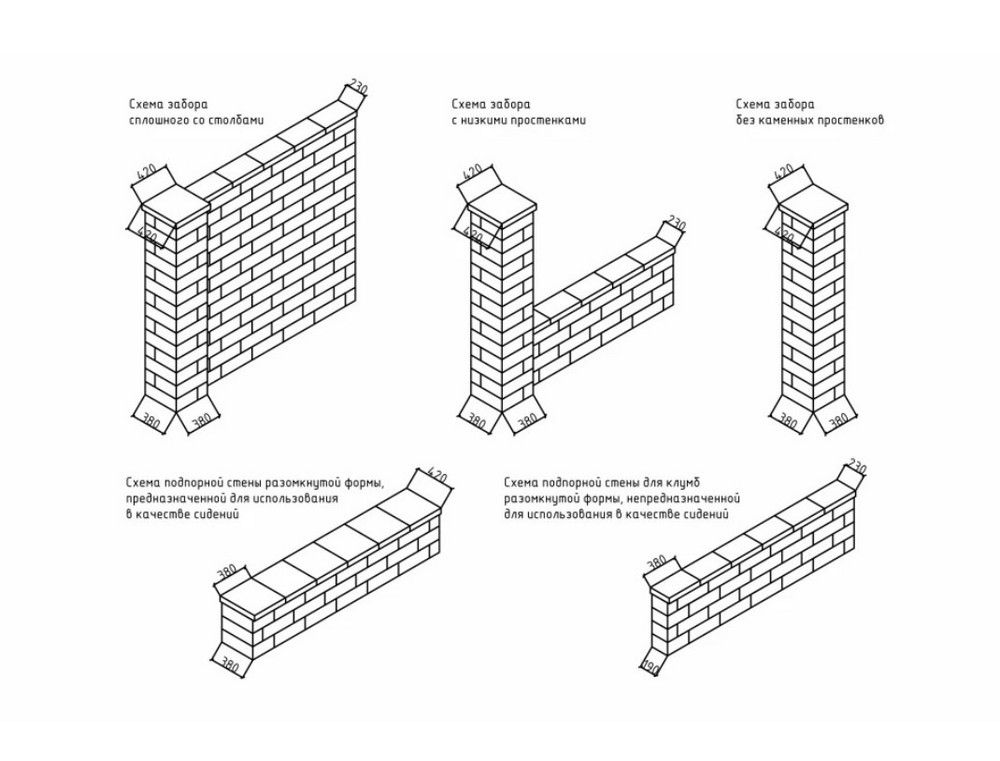 Схема забора сплошного со столбами

230

420

420

380

380

Схема забора с низкими простенками

420

420

230

380

380

Схема забора без каменных простенков

420

420

380

380

Схема подпорной стены разомкнутой формы, предназначенной для использования в качестве сидений

420

380

380

Схема подпорной стены для клумб разомкнутой формы, непредназначенной для использования в качестве сидений

230

380

190